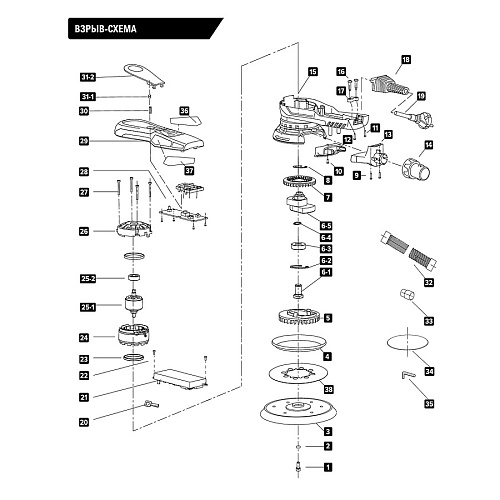 ВЗРЫВ-СХЕМА

31-2
31-1
30
36
29
37
28
27
26
25-2
25-1
24
23
22
21
20

15
16
17
18
19
11
12
13
14
10
9
8
7
6-5
6-4
6-3
6-2
6-1
5
4
38
3
2
1

32
33
34
35