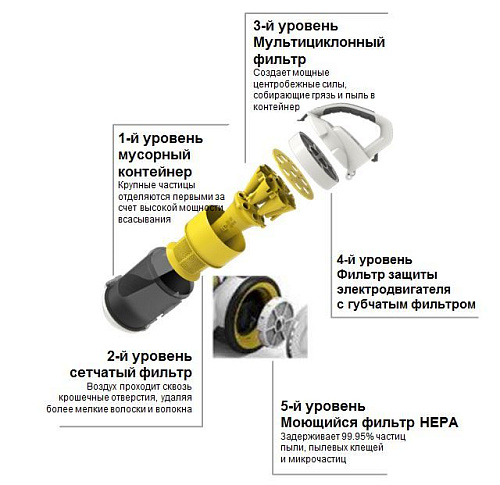 3-й уровень
Мультициклонный фильтр
Создает мощные центробежные силы, собирающие грязь и пыль в контейнер

1-й уровень
мусорный контейнер
Крупные частицы отделяются первыми за счет высокой мощности всасывания

4-й уровень
Фильтр защиты электродвигателя с губчатым фильтром

2-й уровень
сетчатый фильтр
Воздух проходит сквозь крошечные отверстия, удаляя более мелкие волоски и волокна

5-й уровень
Моющийся фильтр HEPA
Задерживает 99.95% частиц пыли, пылевых клещей и микрочастиц