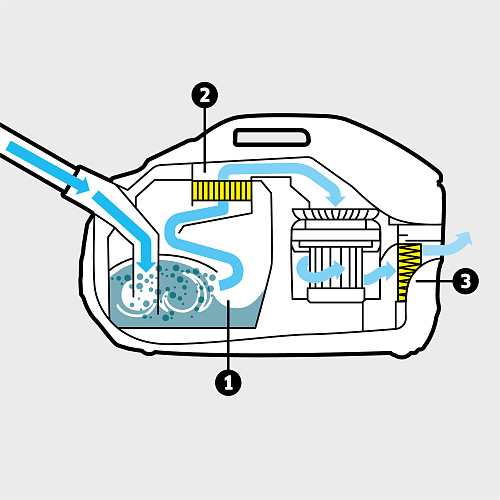 2
3
1