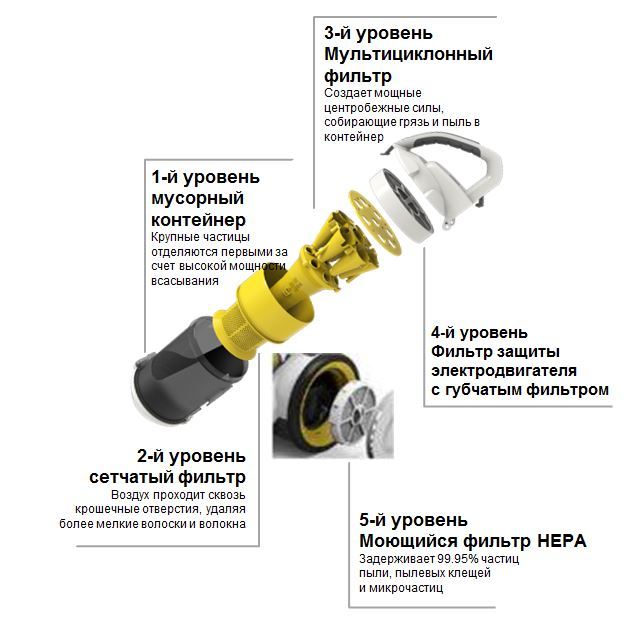 3-й уровень
Мультициклонный фильтр
Создает мощные центробежные силы, собирающие грязь и пыль в контейнер

1-й уровень
мусорный контейнер
Крупные частицы отделяются первыми за счет высокой мощности всасывания

4-й уровень
Фильтр защиты электродвигателя с губчатым фильтром

2-й уровень
сетчатый фильтр
Воздух проходит сквозь крошечные отверстия, удаляя более мелкие волоски и волокна

5-й уровень
Моющийся фильтр HEPA
Задерживает 99.95% частиц пыли, пылевых клещей и микрочастиц